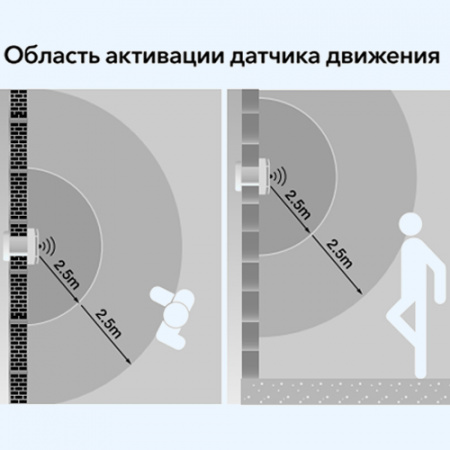 Область активации датчика движения

2.5m

2.5m

2.5m

2.5m