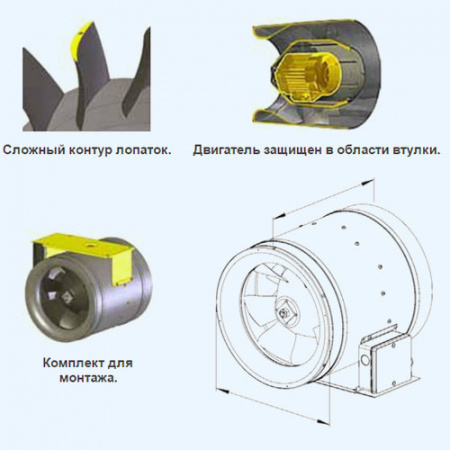 Сложный контур лопаток.

Двигатель защищен в области втулки.

Комплект для монтажа.