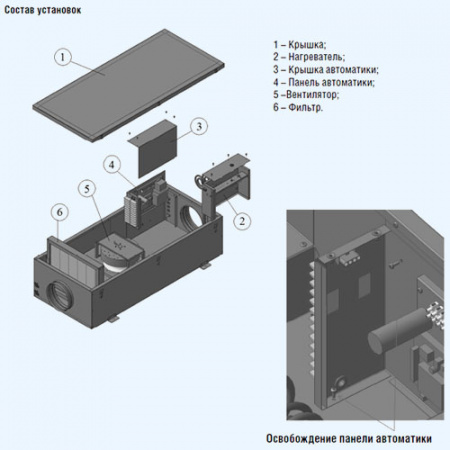 Состав установок

1 – Крышка;
2 – Нагреватель;
3 – Крышка автоматики;
4 – Панель автоматики;
5 –Вентилятор;
6 – Фильтр.

1

3

4

5

6

2

Освобождение панели автоматики