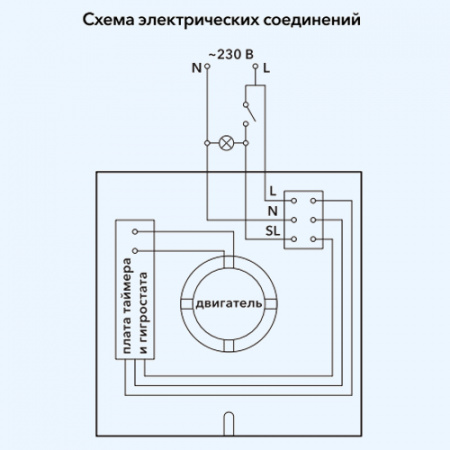 Схема электрических соединений

~230 В
N
L

L
N
SL

плата таймера и гигростата

двигатель