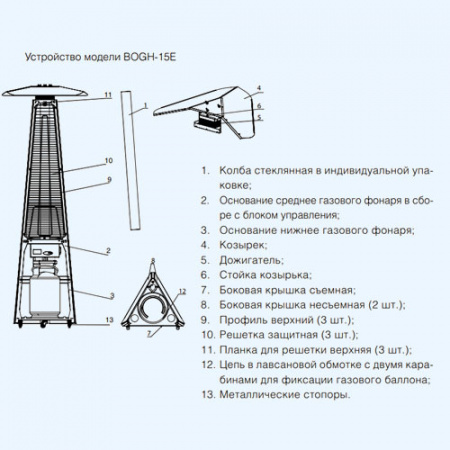 Устройство модели BOGH-15E

11
1
4
6
5
10
9
2
8
12
3
13
7

1. Колба стеклянная в индивидуальной упаковке;
2. Основание среднее газового фонаря в сборе с блоком управления;
3. Основание нижнее газового фонаря;
4. Козырек;
5. Дожигатель;
6. Стойка козырька;
7. Боковая крышка съемная;
8. Боковая крышка несъемная (2 шт.);
9. Профиль верхний (3 шт.);
10. Решетка защитная (3 шт.);
11. Планка для решетки верхняя (3 шт.);
12. Цепь в лавсановой обмотке с двумя карабинами для фиксации газового баллона;
13. Металлические стопоры.