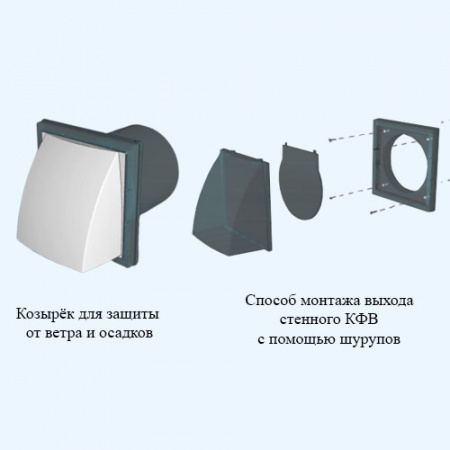 Козырёк для защиты от ветра и осадков

Способ монтажа выхода стенного КФВ с помощью шурупов