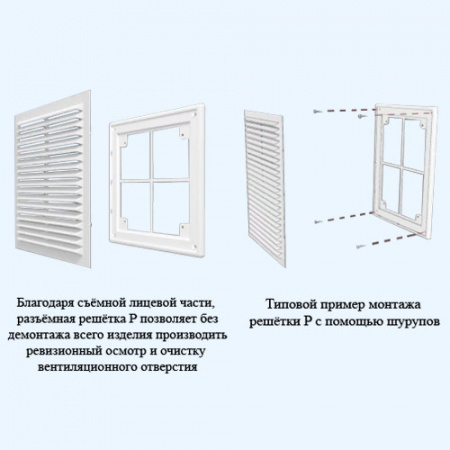 Благодаря съёмной лицевой части, разъёмная решётка Р позволяет без демонтажа всего изделия производить ревизионный осмотр и очистку вентиляционного отверстия

Типовой пример монтажа решётки Р с помощью шурупов