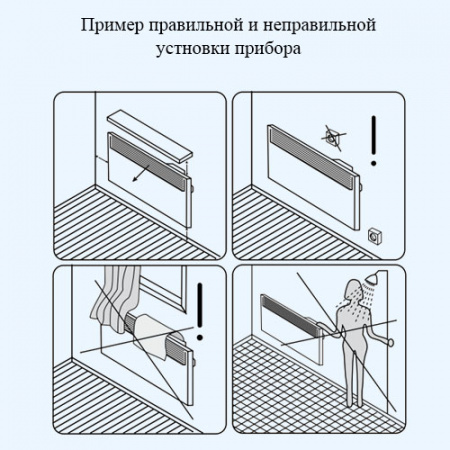 Пример правильной и неправильной устновки прибора