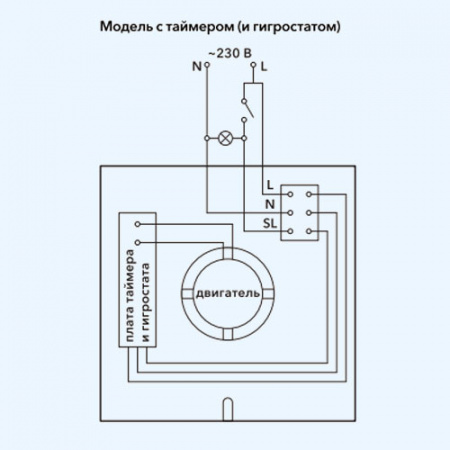 Модель с таймером (и гигростатом)

~230 В

N

L

L

N

SL

плата таймера и гигростата

двигатель