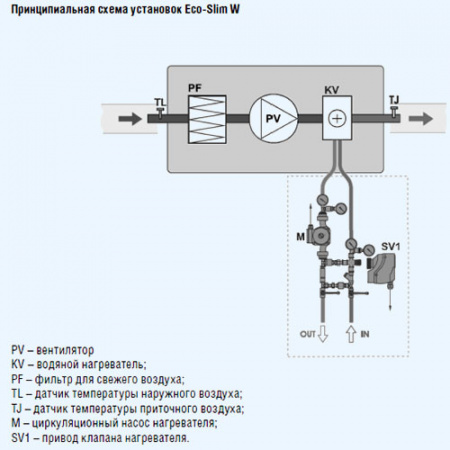 Принципиальная схема установок Eco-Slim W

TL
PF
PV
KV
TJ
M
SV1
OUT
IN

PV – вентилятор
KV – водяной нагреватель;
PF – фильтр для свежего воздуха;
TL – датчик температуры наружного воздуха;
TJ – датчик температуры приточного воздуха;
M – циркуляционный насос нагревателя;
SV1 – привод клапана нагревателя.