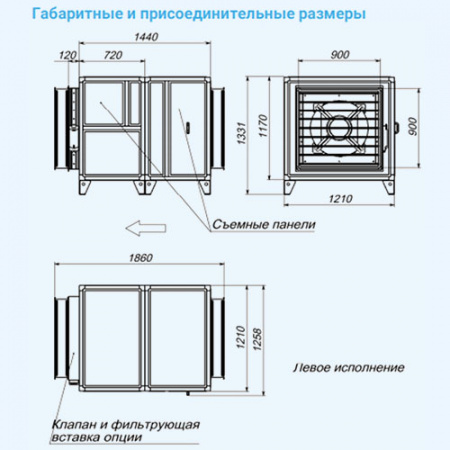 Габаритные и присоединительные размеры

1440
120
720
900
1331
1170
900
1210
Съемные панели

1860
1210
1258
Левое исполнение

Клапан и фильтрующая вставка опции