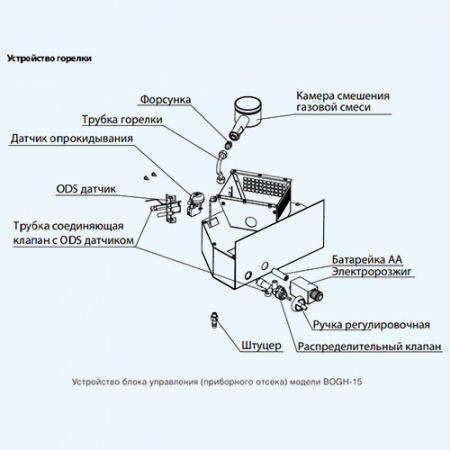 Устройство горелки

Форсунка

Камера смешения газовой смеси

Трубка горелки

Датчик опрокидывания

ODS датчик

Трубка соединяющая клапан с ODS датчиком

Батарейка АА

Электророзжиг

Ручка регулировочная

Штуцер

Распределительный клапан

Устройство блока управления (приборного отсека) модели BOGH-15