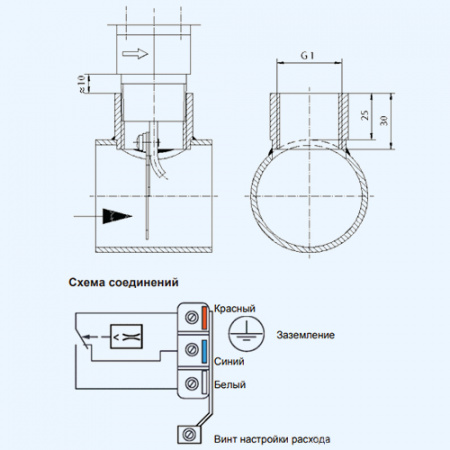 ≈10

G1

25

30

Схема соединений

Красный

Заземление

Синий

Белый

Винт настройки расхода