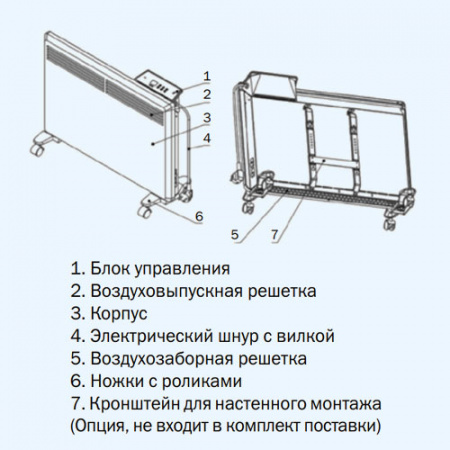 1
2
3
4
6
5
7

1. Блок управления
2. Воздуховыпускная решетка
3. Корпус
4. Электрический шнур с вилкой
5. Воздухозаборная решетка
6. Ножки с роликами
7. Кронштейн для настенного монтажа
(Опция, не входит в комплект поставки)