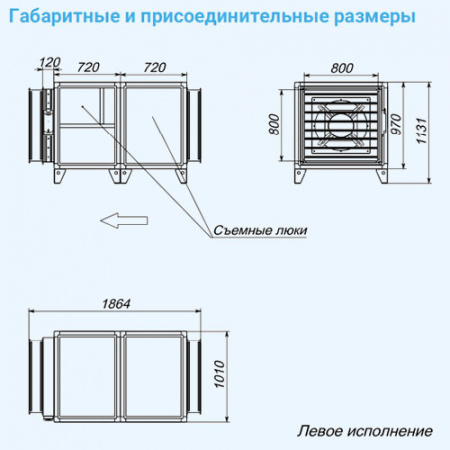 Габаритные и присоединительные размеры

120
720
720

800
800
970
1131

Съемные люки

1864
1010

Левое исполнение