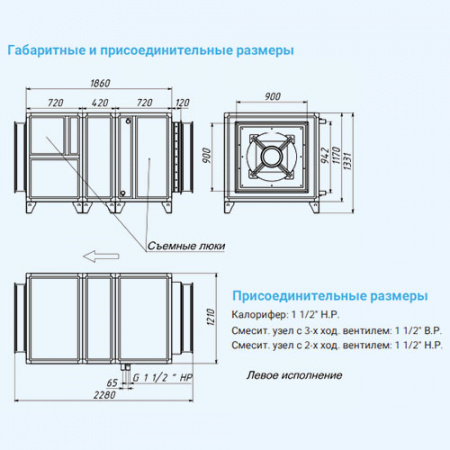 Габаритные и присоединительные размеры

1860

720 420 720 120

900

900

942

1170

1331

Съемные люки

1210

65

G 1 1/2 " НР

2280

Присоединительные размеры

Калорифер: 1 1/2" Н.Р.

Смесит. узел с 3-х ход. вентилем: 1 1/2" В.Р.

Смесит. узел с 2-х ход. вентилем: 1 1/2" Н.Р.

Левое исполнение