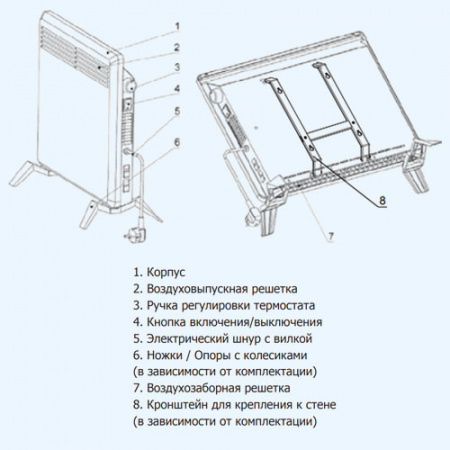 1
2
3
4
5
6

8

7

1. Корпус
2. Воздуховыпускная решетка
3. Ручка регулировки термостата
4. Кнопка включения/выключения
5. Электрический шнур с вилкой
6. Ножки / Опоры с колесиками
(в зависимости от комплектации)
7. Воздухозаборная решетка
8. Кронштейн для крепления к стене
(в зависимости от комплектации)