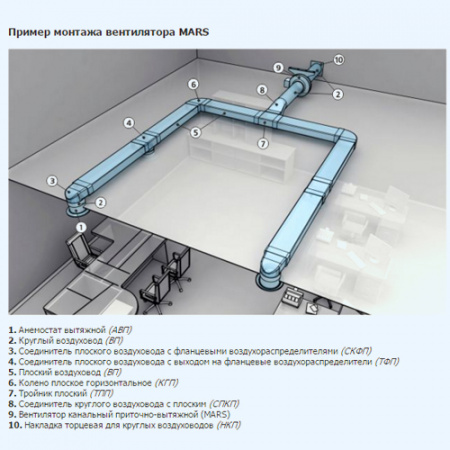 Пример монтажа вентилятора MARS

10
9
6
8
2
4
5
7
3
2
1

1. Анемостат вытяжной (АВП)
2. Круглый воздуховод (ВП)
3. Соединитель плоского воздуховода с фланцевыми воздухораспределителями (СКФП)
4. Соединитель плоского воздуховода с выходом на фланцевые воздухораспределители (ТФП)
5. Плоский воздуховод (ВП)
6. Колено плоское горизонтальное (КГП)
7. Тройник плоский (ТПП)
8. Соединитель круглого воздуховода с плоским (СПКП)
9. Вентилятор канальный приточно-вытяжной (MARS)
10. Накладка торцевая для круглых воздуховодов (НКП)