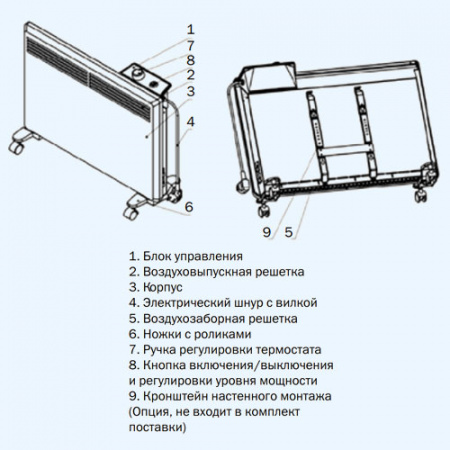 1
7
8
2
3
4
6

9 5

1. Блок управления
2. Воздуховыпускная решетка
3. Корпус
4. Электрический шнур с вилкой
5. Воздухозаборная решетка
6. Ножки с роликами
7. Ручка регулировки термостата
8. Кнопка включения/выключения и регулировки уровня мощности
9. Кронштейн настенного монтажа (Опция, не входит в комплект поставки)