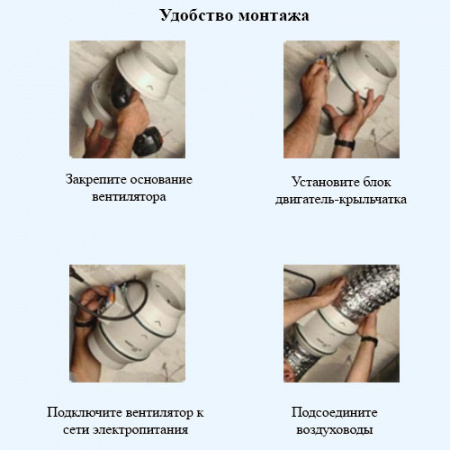 Удобство монтажа

Закрепите основание вентилятора

Установите блок двигатель-крыльчатка

Подключите вентилятор к сети электропитания

Подсоедините воздуховоды