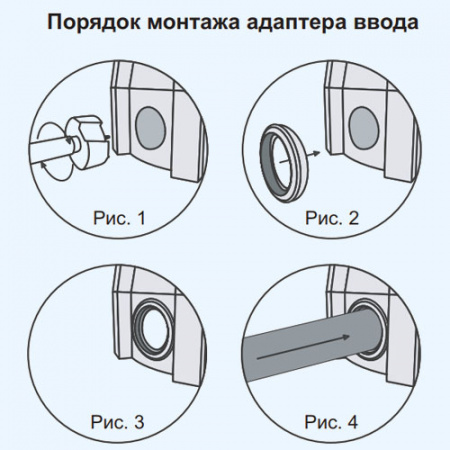 Порядок монтажа адаптера ввода

Рис. 1

Рис. 2

Рис. 3

Рис. 4