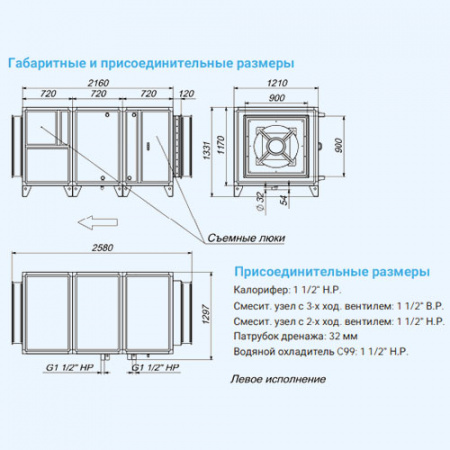 Габаритные и присоединительные размеры

2160

720 720 720 120

1210

900

1331

1170

900

∅ 32

54

Съемные люки

2580

1297

G1 1/2" HP

G1 1/2" HP

Присоединительные размеры

Калорифер: 1 1/2" Н.Р.

Смесит. узел с 3-х ход. вентилем: 1 1/2" В.Р.

Смесит. узел с 2-х ход. вентилем: 1 1/2" Н.Р.

Патрубок дренажа: 32 мм

Водяной охладитель С99: 1 1/2" Н.Р.

Левое исполнение