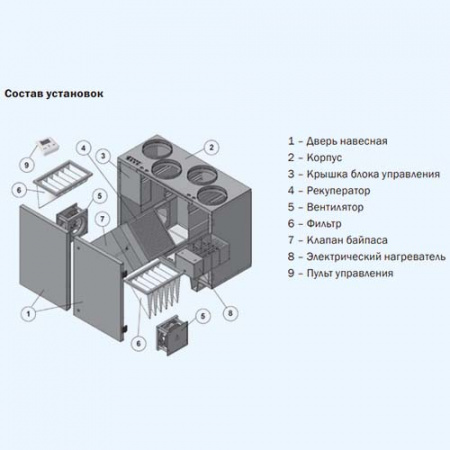 Состав установок

9
4
3
2
6
5
7
1
6
5
8

1 – Дверь навесная
2 – Корпус
3 – Крышка блока управления
4 – Рекуператор
5 – Вентилятор
6 – Фильтр
7 – Клапан байпаса
8 – Электрический нагреватель
9 – Пульт управления