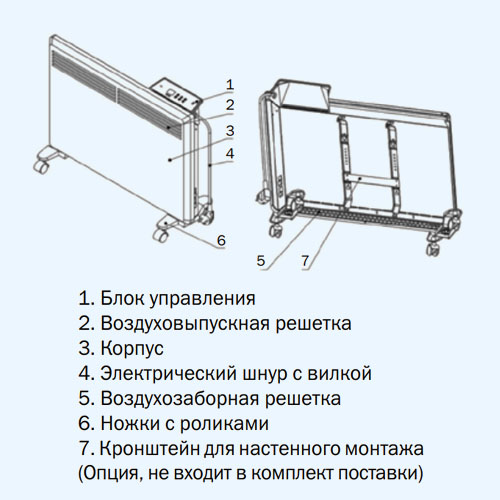 1
2
3
4
6
5
7

1. Блок управления
2. Воздуховыпускная решетка
3. Корпус
4. Электрический шнур с вилкой
5. Воздухозаборная решетка
6. Ножки с роликами
7. Кронштейн для настенного монтажа (Опция, не входит в комплект поставки)