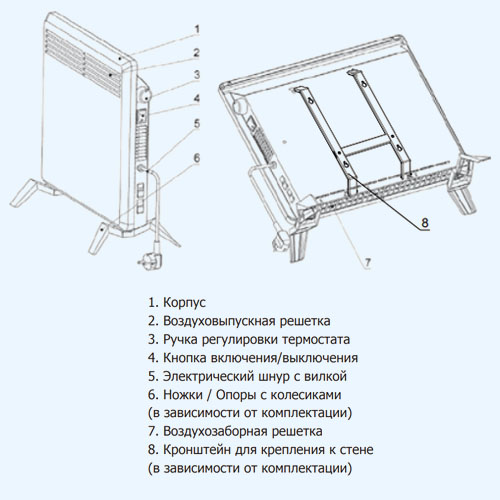 1
2
3
4
5
6

8

7

1. Корпус
2. Воздуховыпускная решетка
3. Ручка регулировки термостата
4. Кнопка включения/выключения
5. Электрический шнур с вилкой
6. Ножки / Опоры с колесиками
(в зависимости от комплектации)
7. Воздухозаборная решетка
8. Кронштейн для крепления к стене
(в зависимости от комплектации)