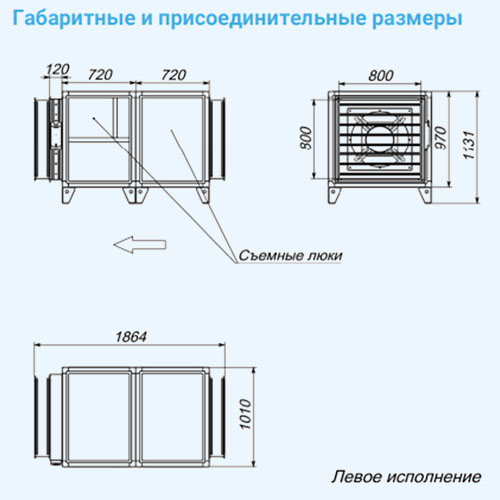 Габаритные и присоединительные размеры

120
720
720

800
800
970
1131

Съемные люки

1864
1010

Левое исполнение