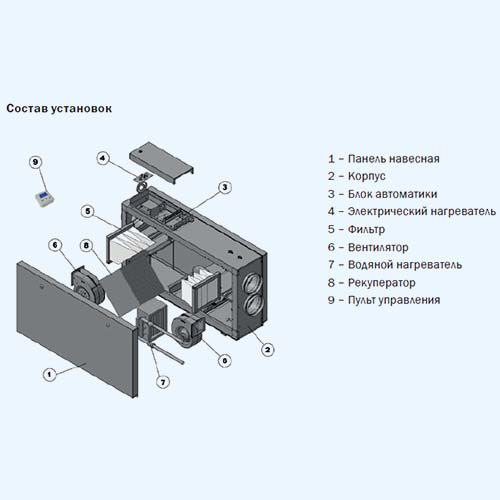 Состав установок

9

4

3

5

6

8

1

7

6

2

1 – Панель навесная
2 – Корпус
3 – Блок автоматики
4 – Электрический нагреватель
5 – Фильтр
6 – Вентилятор
7 – Водяной нагреватель
8 – Рекуператор
9 – Пульт управления