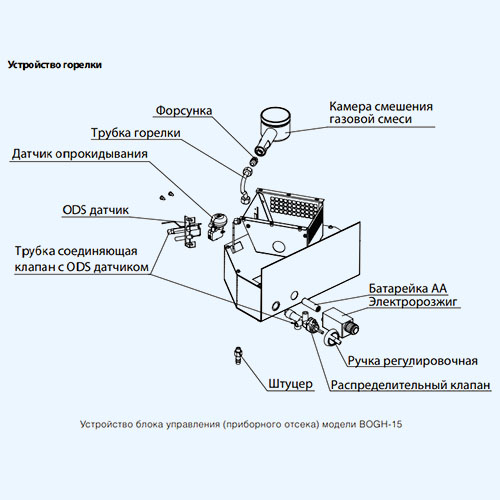 Устройство горелки

Форсунка

Камера смешения газовой смеси

Трубка горелки

Датчик опрокидывания

ODS датчик

Трубка соединяющая клапан с ODS датчиком

Батарейка АА

Электророзжиг

Ручка регулировочная

Штуцер

Распределительный клапан

Устройство блока управления (приборного отсека) модели BOGH-15