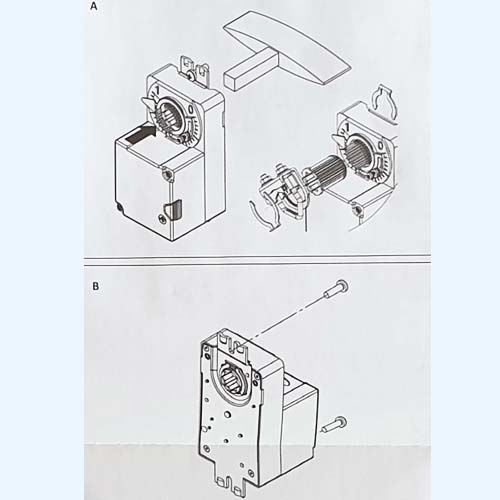 A

1
0

1
0

B