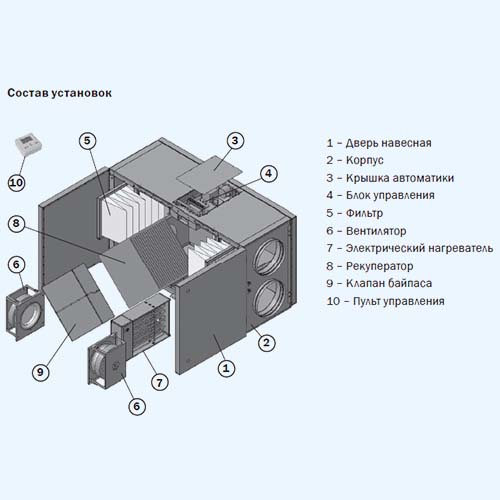 Состав установок

10

5

3

4

8

6

9

7

6

1

2

1 – Дверь навесная
2 – Корпус
3 – Крышка автоматики
4 – Блок управления
5 – Фильтр
6 – Вентилятор
7 – Электрический нагреватель
8 – Рекуператор
9 – Клапан байпаса
10 – Пульт управления