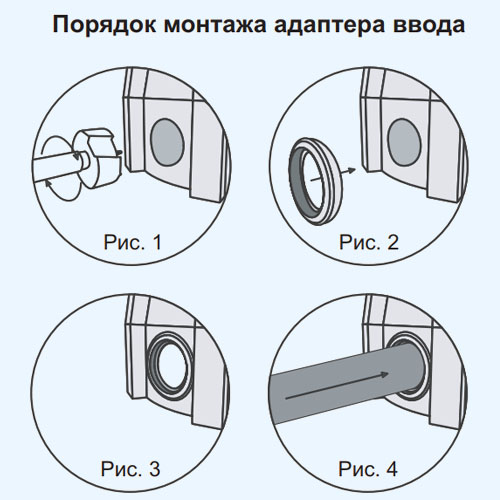 Порядок монтажа адаптера ввода

Рис. 1

Рис. 2

Рис. 3

Рис. 4