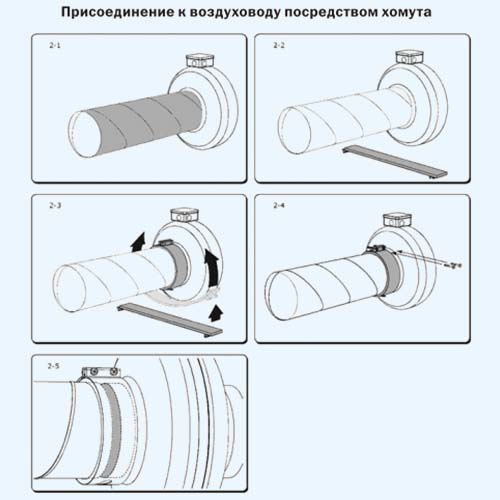 Присоединение к воздуховоду посредством хомута

2-1

2-2

2-3

2-4

2-5