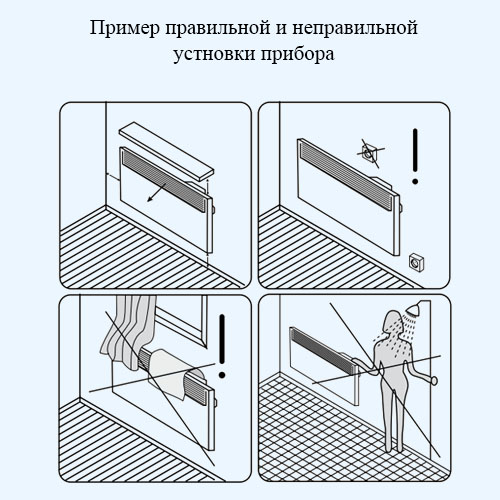 Пример правильной и неправильной устновки прибора